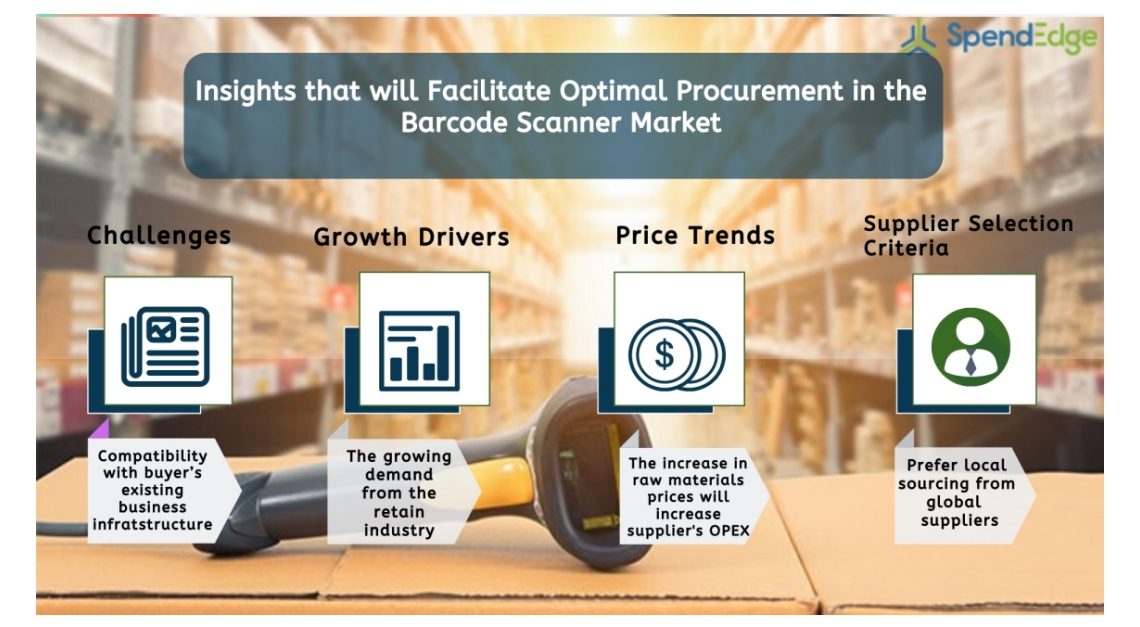 SpendEdge

Insights that will Facilitate Optimal Procurement in the Barcode Scanner Market

Challenges

Compatibility with buyer's existing business infratstructure

Growth Drivers

The growing demand from the retain industry

Price Trends

The increase in raw materials prices will increase supplier's OPEX

Supplier Selection Criteria

Prefer local sourcing from global suppliers